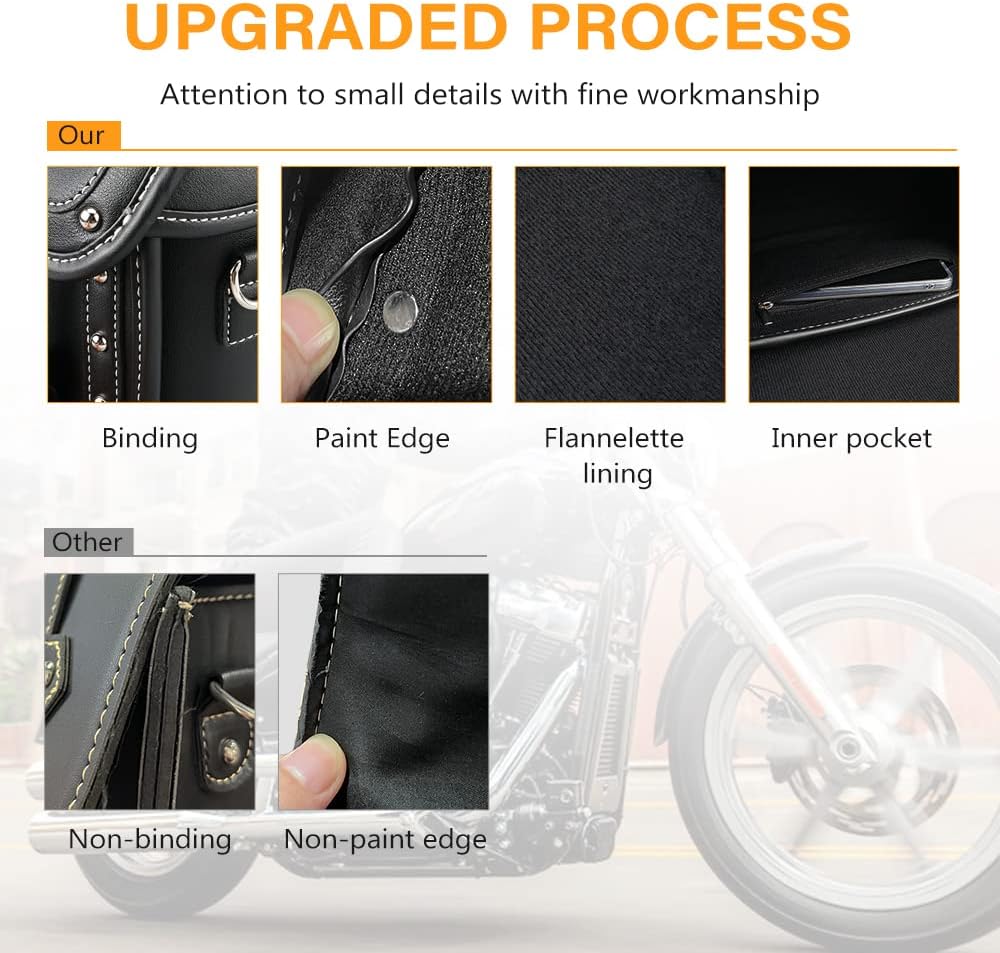 UPGRADED PROCESS

Attention to small details with fine workmanship

Our

Binding

Paint Edge

Flannelette lining

Inner pocket

Other

Non-binding

Non-paint edge